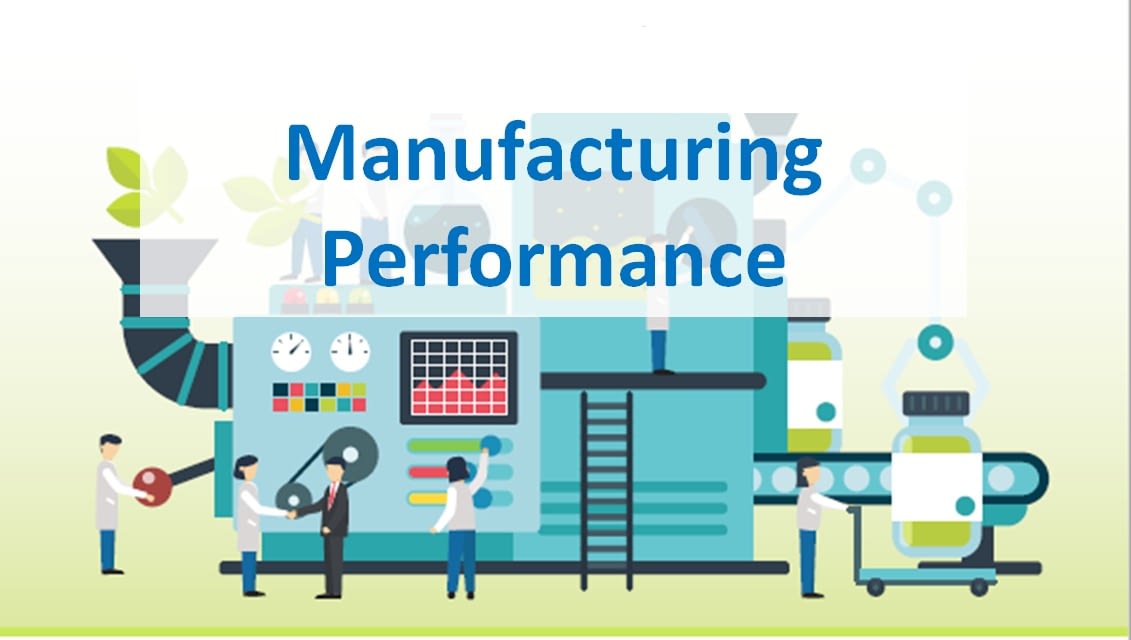 Manufacturing Performance